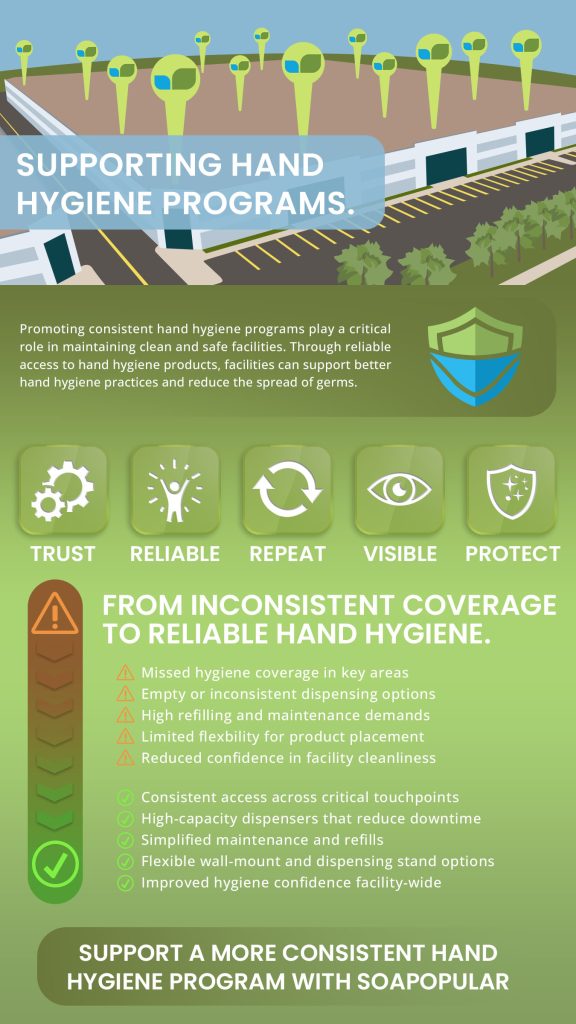 SUPPORTING HAND HYGIENE PROGRAMS.

Promoting consistent hand hygiene programs play a critical role in maintaining clean and safe facilities. Through reliable access to hand hygiene products, facilities can support better hand hygiene practices and reduce the spread of germs.

TRUST RELIABLE REPEAT VISIBLE PROTECT

FROM INCONSISTENT COVERAGE TO RELIABLE HAND HYGIENE.

Missed hygiene coverage in key areas
Empty or inconsistent dispensing options
High refilling and maintenance demands
Limited flexbility for product placement
Reduced confidence in facility cleanliness

Consistent access across critical touchpoints
High-capacity dispensers that reduce downtime
Simplified maintenance and refills
Flexible wall-mount and dispensing stand options
Improved hygiene confidence facility-wide

SUPPORT A MORE CONSISTENT HAND HYGIENE PROGRAM WITH SOAPOPULAR