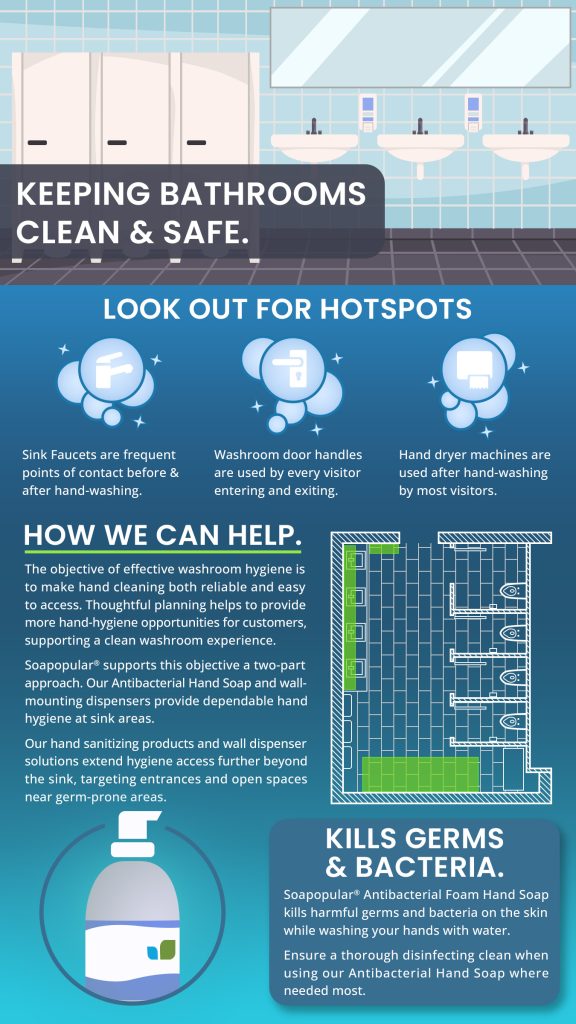 KEEPING BATHROOMS CLEAN & SAFE.

LOOK OUT FOR HOTSPOTS

Sink Faucets are frequent points of contact before & after hand-washing.

Washroom door handles are used by every visitor entering and exiting.

Hand dryer machines are used after hand-washing by most visitors.

HOW WE CAN HELP.

The objective of effective washroom hygiene is to make hand cleaning both reliable and easy to access. Thoughtful planning helps to provide more hand-hygiene opportunities for customers, supporting a clean washroom experience.

Soapopular® supports this objective a two-part approach. Our Antibacterial Hand Soap and wall-mounting dispensers provide dependable hand hygiene at sink areas.

Our hand sanitizing products and wall dispenser solutions extend hygiene access further beyond the sink, targeting entrances and open spaces near germ-prone areas.

KILLS GERMS & BACTERIA.

Soapopular® Antibacterial Foam Hand Soap kills harmful germs and bacteria on the skin while washing your hands with water.

Ensure a thorough disinfecting clean when using our Antibacterial Hand Soap where needed most.